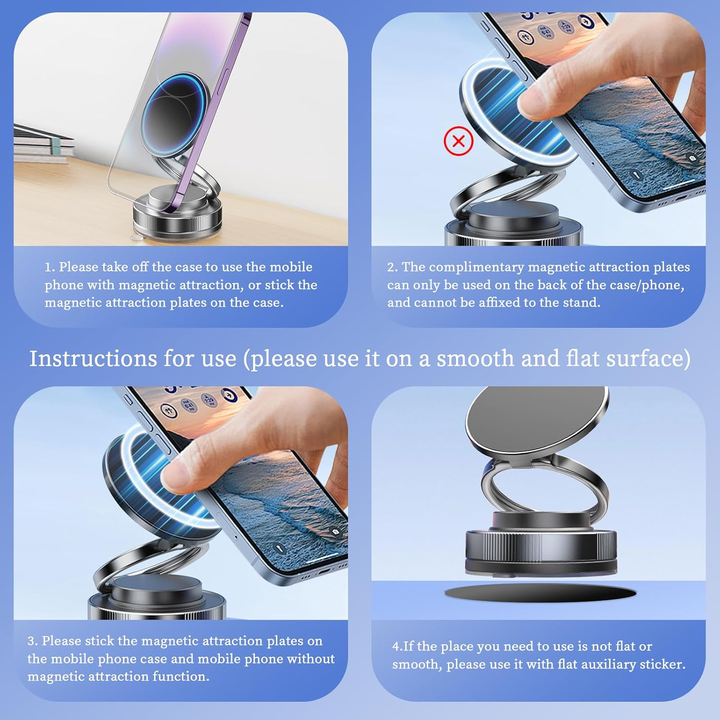 1. Please take off the case to use the mobile phone with magnetic attraction, or stick the magnetic attraction plates on the case.

2. The complimentary magnetic attraction plates can only be used on the back of the case/phone, and cannot be affixed to the stand.

Instructions for use (please use it on a smooth and flat surface)

3. Please stick the magnetic attraction plates on the mobile phone case and mobile phone without magnetic attraction function.

4.If the place you need to use is not flat or smooth, please use it with flat auxiliary sticker.